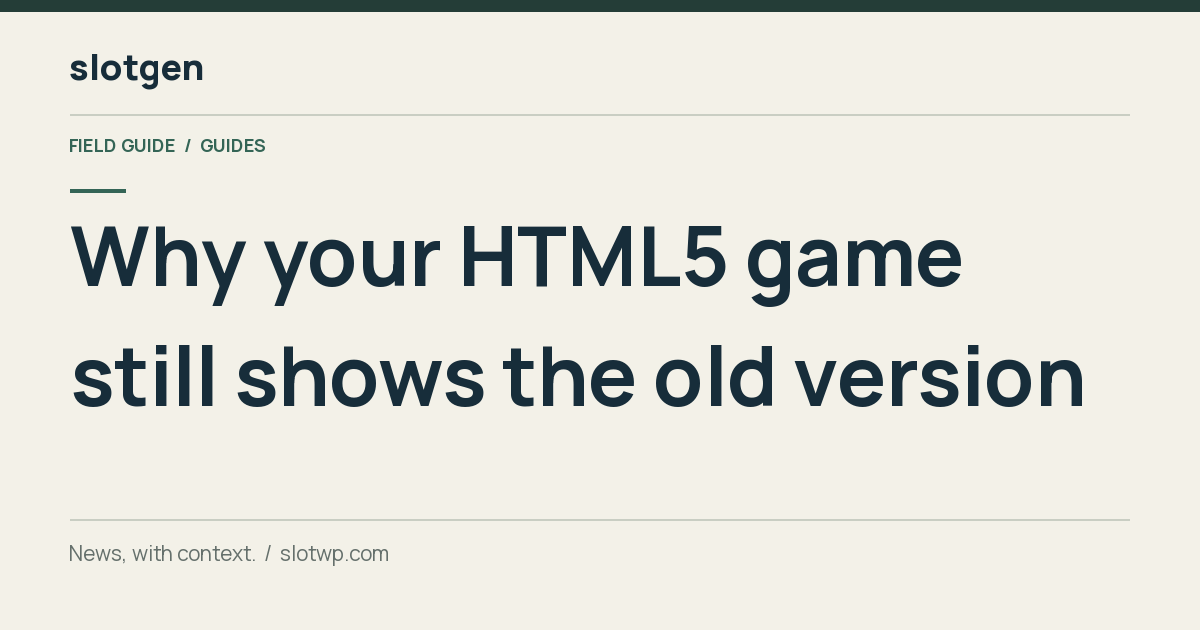 slotgen

FIELD GUIDE / GUIDES

Why your HTML5 game still shows the old version

News, with context. / slotwp.com